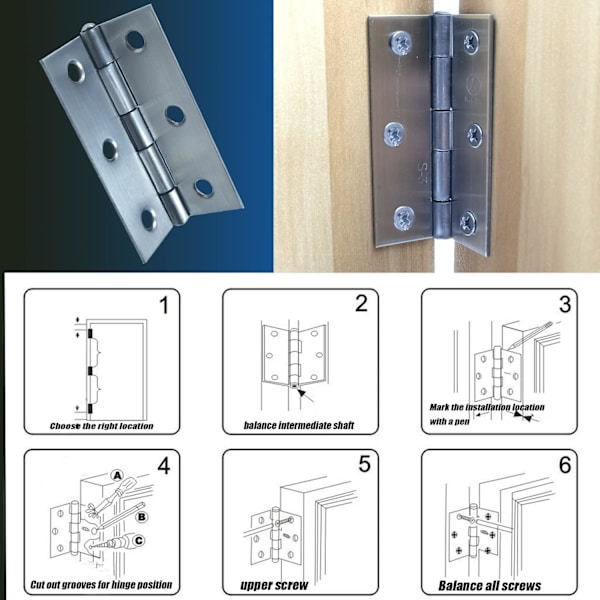 S-3

1
Choose the right location

2
balance intermediate shaft

3
Mark the installation location with a pen

4
A
B
C
Cut out grooves for hinge position

5
upper screw

6
Balance all screws