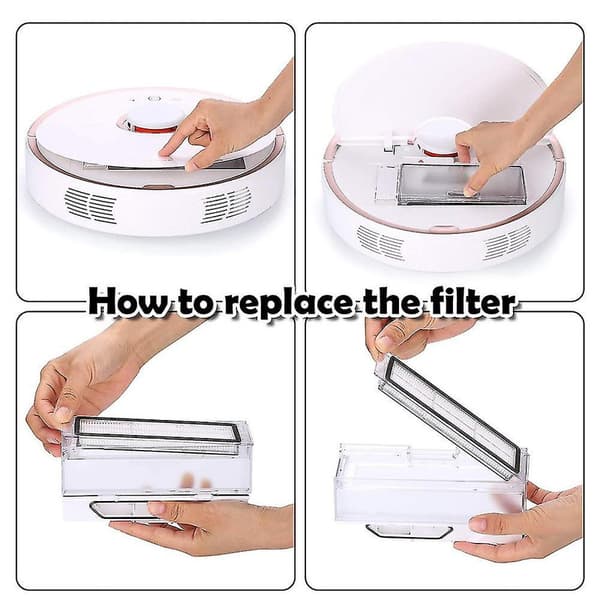 How to replace the filter