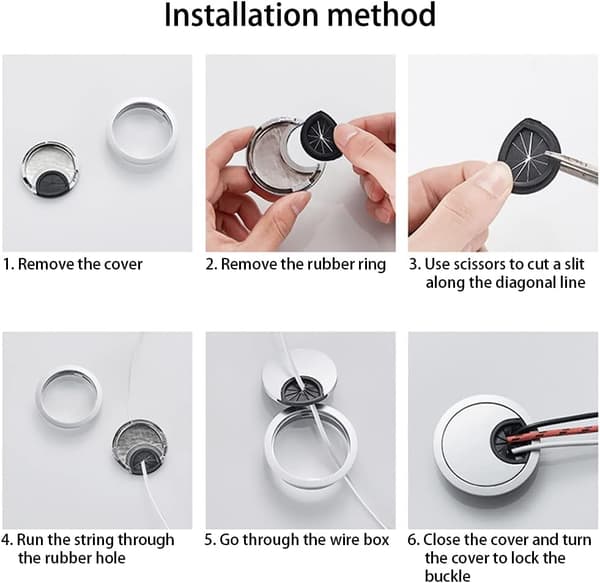 Installation method

1. Remove the cover

2. Remove the rubber ring

3. Use scissors to cut a slit along the diagonal line

4. Run the string through the rubber hole

5. Go through the wire box

6. Close the cover and turn the cover to lock the buckle