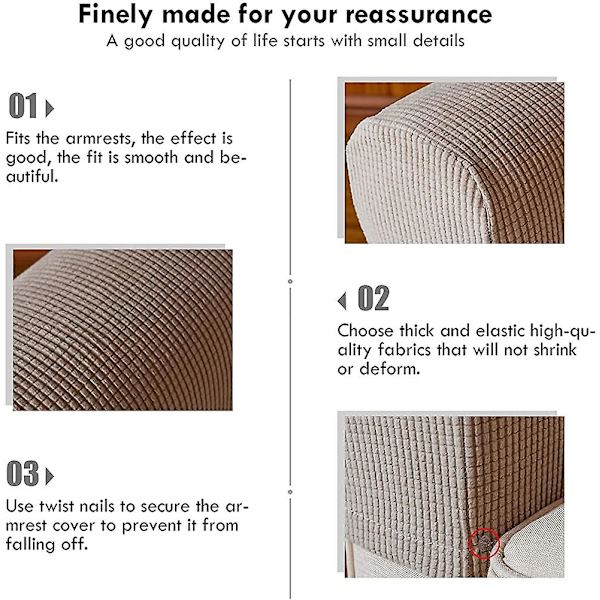 Finely made for your reassurance
A good quality of life starts with small details

01

Fits the armrests, the effect is good, the fit is smooth and beautiful.

02

Choose thick and elastic high-quality fabrics that will not shrink or deform.

03

Use twist nails to secure the armrest cover to prevent it from falling off.