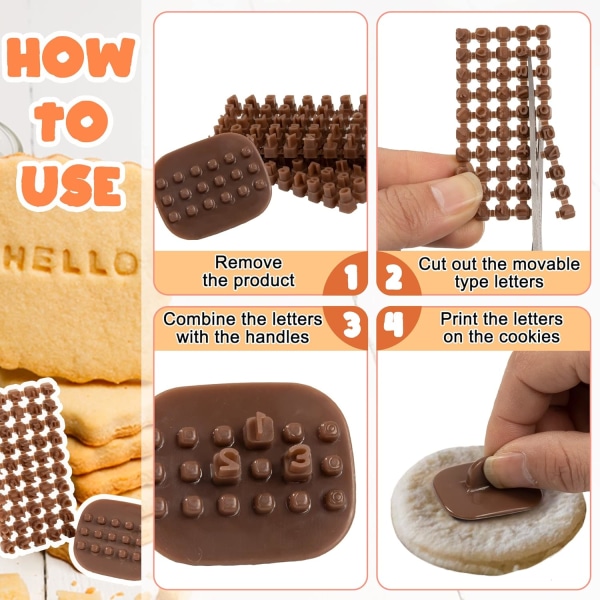 HOW TO USE

HELLO

Remove the product

1

2

Cut out the movable type letters

Combine the letters with the handles

3

4

Print the letters on the cookies