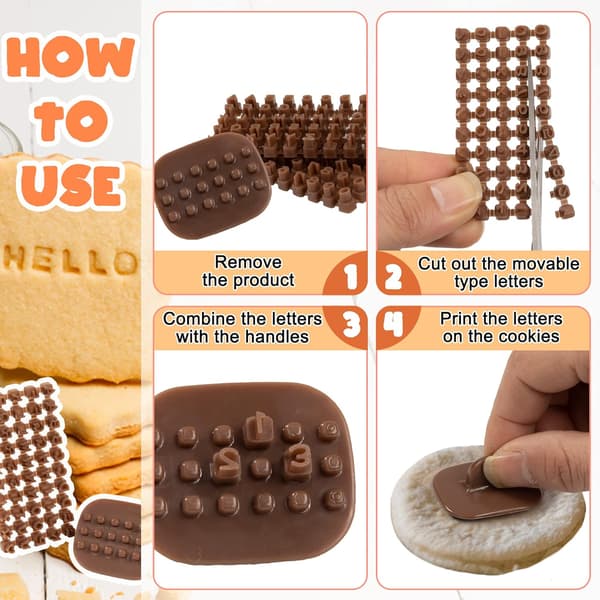 HOW TO USE

HELLO

Remove the product

1

2

Cut out the movable type letters

Combine the letters with the handles

3

4

Print the letters on the cookies