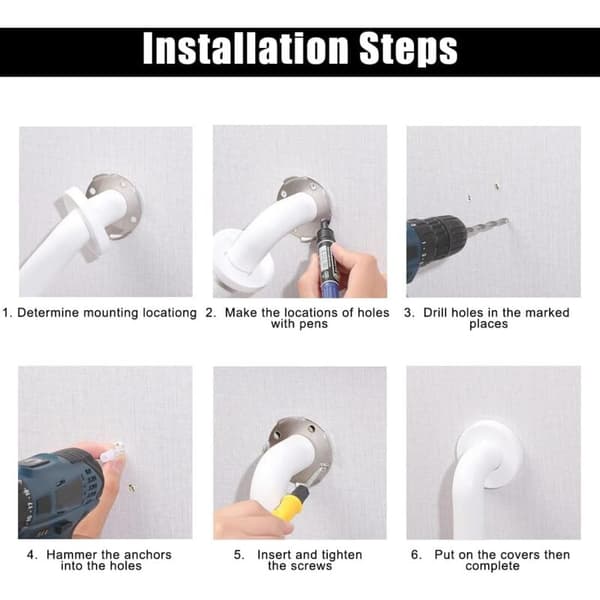 Installation Steps

1. Determine mounting locationg

2. Make the locations of holes with pens

3. Drill holes in the marked places

4. Hammer the anchors into the holes

5. Insert and tighten the screws

6. Put on the covers then complete