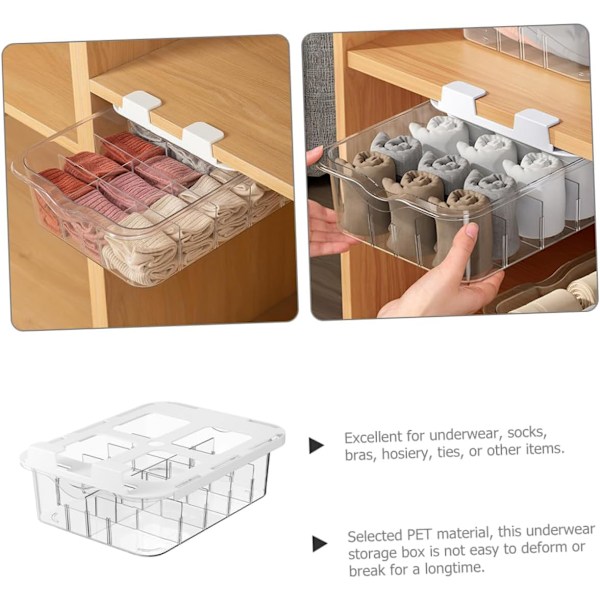 Excellent for underwear, socks, bras, hosiery, ties, or other items.

Selected PET material, this underwear storage box is not easy to deform or break for a longtime.