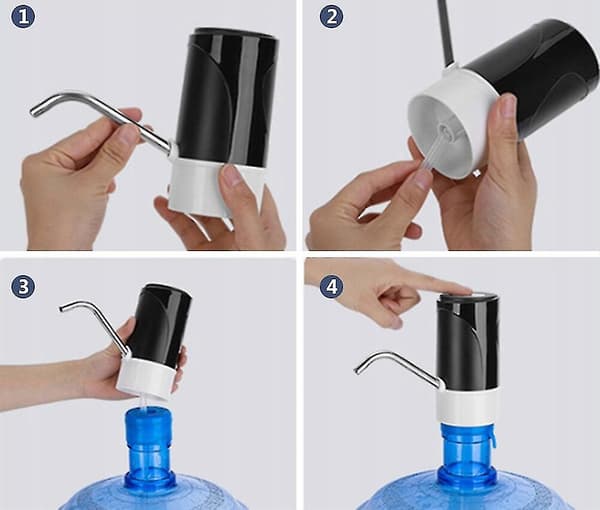 1

2

3

4