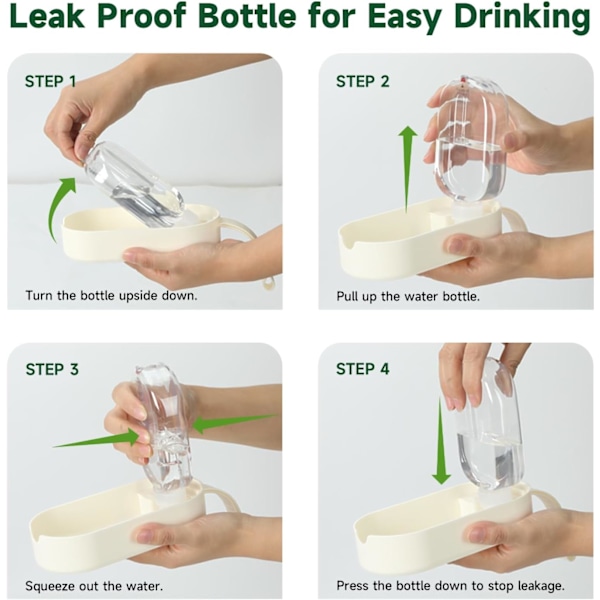 Leak Proof Bottle for Easy Drinking

STEP 1

Turn the bottle upside down.

STEP 2

Pull up the water bottle.

STEP 3

Squeeze out the water.

STEP 4

Press the bottle down to stop leakage.