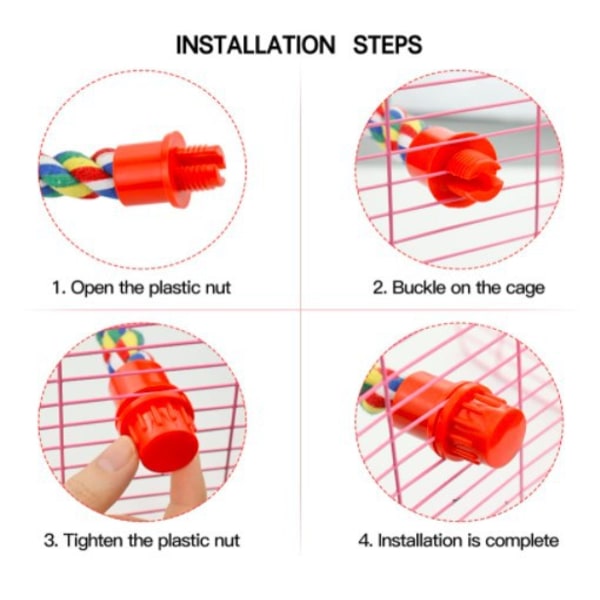 INSTALLATION STEPS

1. Open the plastic nut

2. Buckle on the cage

3. Tighten the plastic nut

4. Installation is complete