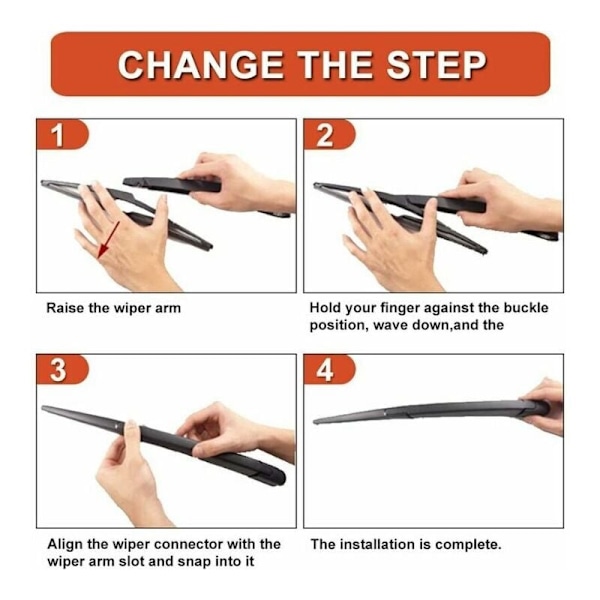 CHANGE THE STEP

1

Raise the wiper arm

2

Hold your finger against the buckle position, wave down,and the

3

Align the wiper connector with the wiper arm slot and snap into it

4

The installation is complete.