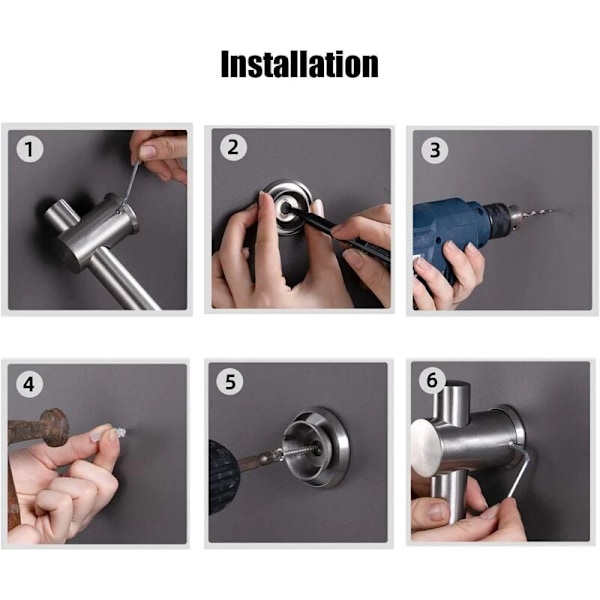 Installation

1

2

3

4

5

6