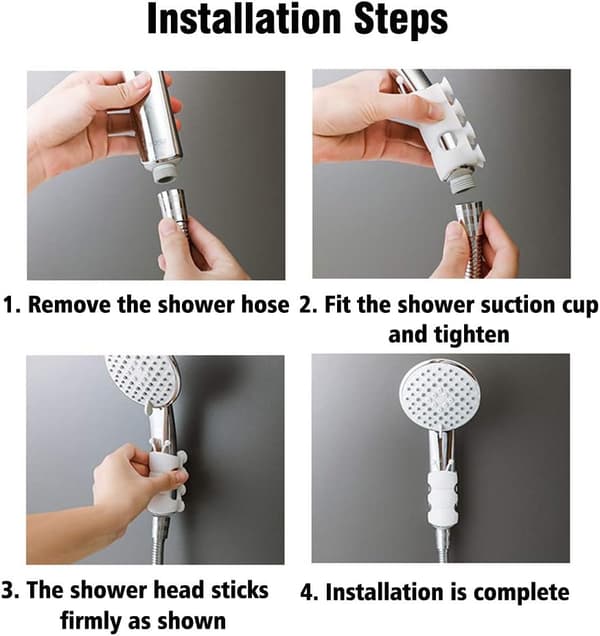 Installation Steps

1. Remove the shower hose

2. Fit the shower suction cup and tighten

3. The shower head sticks firmly as shown

4. Installation is complete