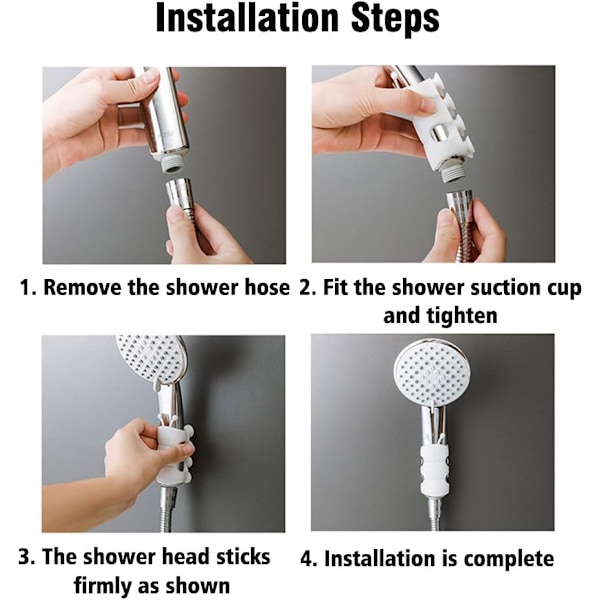 Installation Steps

1. Remove the shower hose

2. Fit the shower suction cup and tighten

3. The shower head sticks firmly as shown

4. Installation is complete