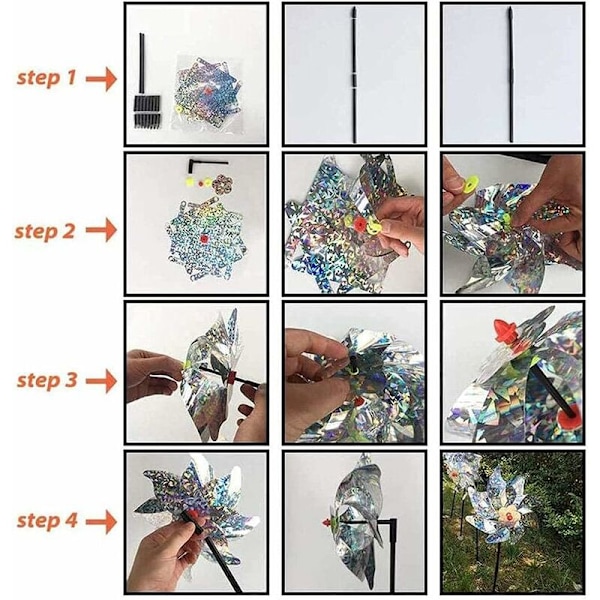 step 1

step 2

step 3

step 4