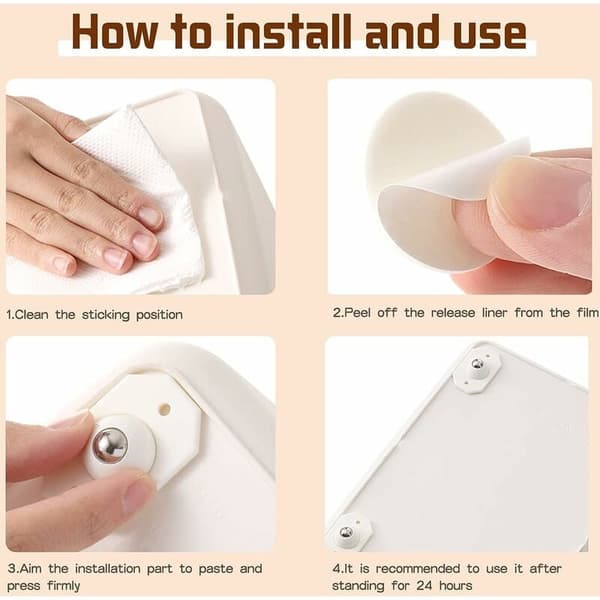 How to install and use

1.Clean the sticking position

2.Peel off the release liner from the film

3.Aim the installation part to paste and press firmly

4.It is recommended to use it after standing for 24 hours