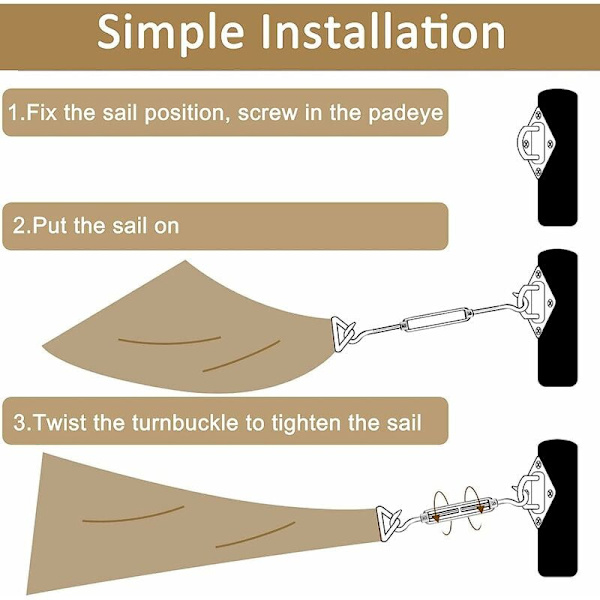 Simple Installation

1.Fix the sail position, screw in the padeye

2.Put the sail on

3.Twist the turnbuckle to tighten the sail