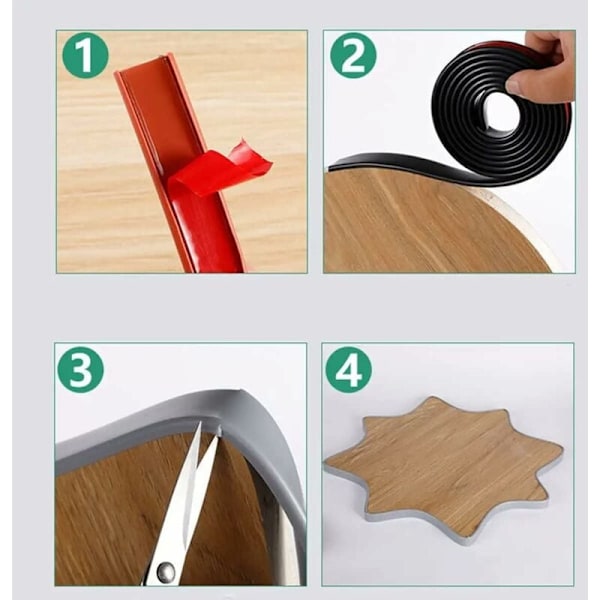 1

2

3

4