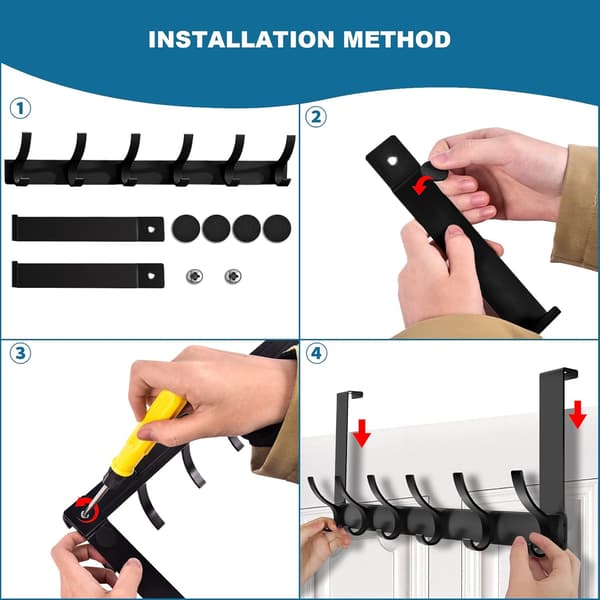 INSTALLATION METHOD

1

2

3

4