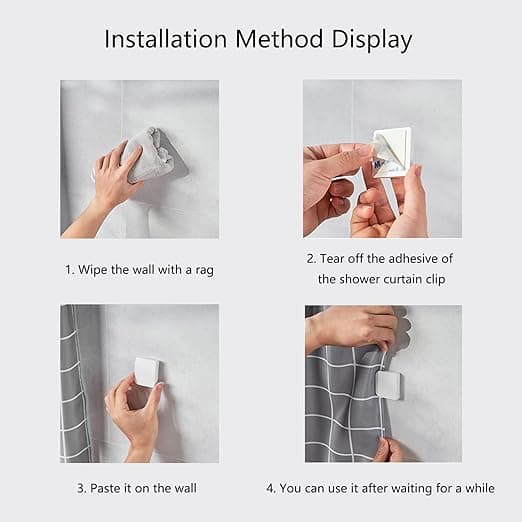 Installation Method Display

1. Wipe the wall with a rag

2. Tear off the adhesive of the shower curtain clip

3. Paste it on the wall

4. You can use it after waiting for a while