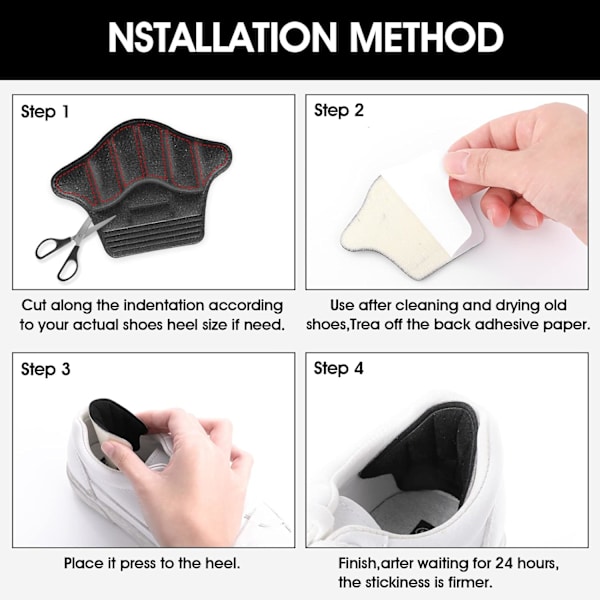 NSTALLATION METHOD

Step 1

Cut along the indentation according to your actual shoes heel size if need.

Step 2

Use after cleaning and drying old shoes,Trea off the back adhesive paper.

Step 3

Place it press to the heel.

Step 4

Finish,arter waiting for 24 hours, the stickiness is firmer.