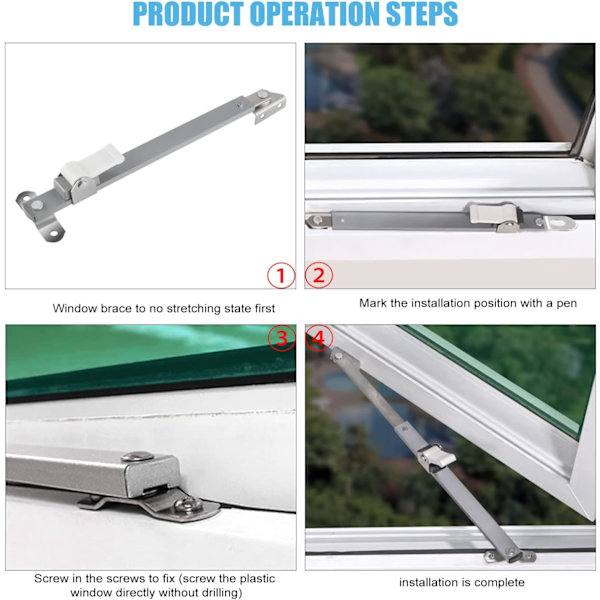 PRODUCT OPERATION STEPS

1

Window brace to no stretching state first

2

Mark the installation position with a pen

3

Screw in the screws to fix (screw the plastic window directly without drilling)

4

installation is complete