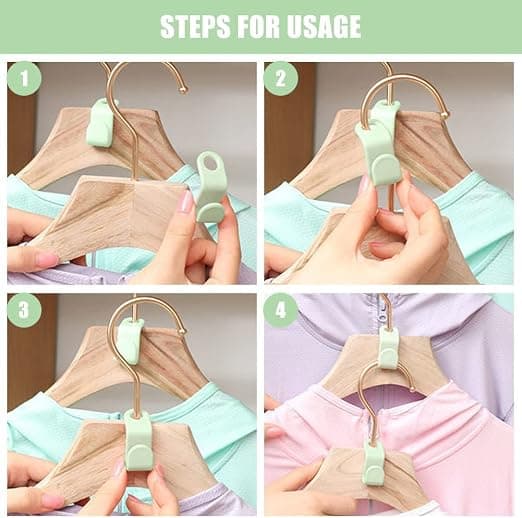 STEPS FOR USAGE

1

2

3

4