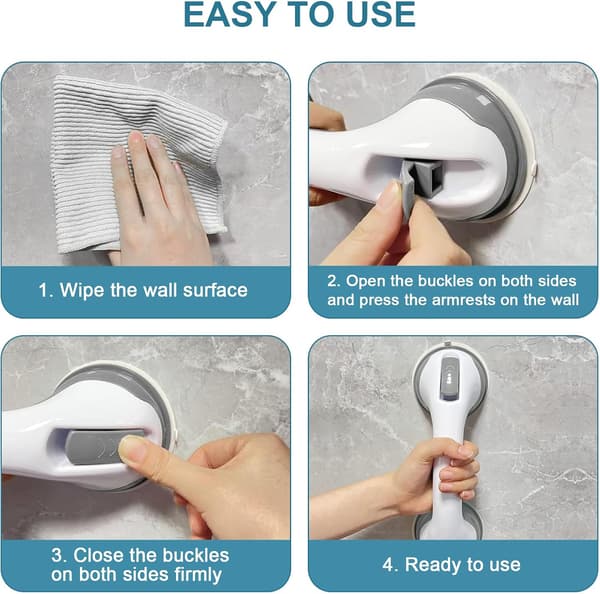 EASY TO USE

1. Wipe the wall surface

2. Open the buckles on both sides and press the armrests on the wall

3. Close the buckles on both sides firmly

4. Ready to use