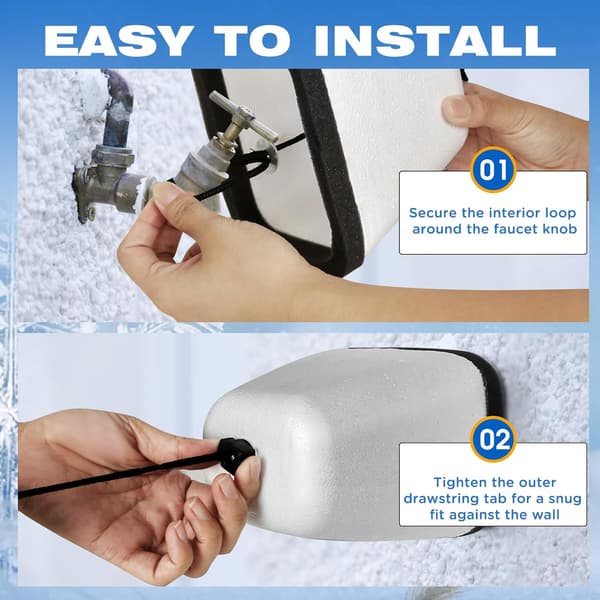 EASY TO INSTALL

01

Secure the interior loop around the faucet knob

02

Tighten the outer drawstring tab for a snug fit against the wall