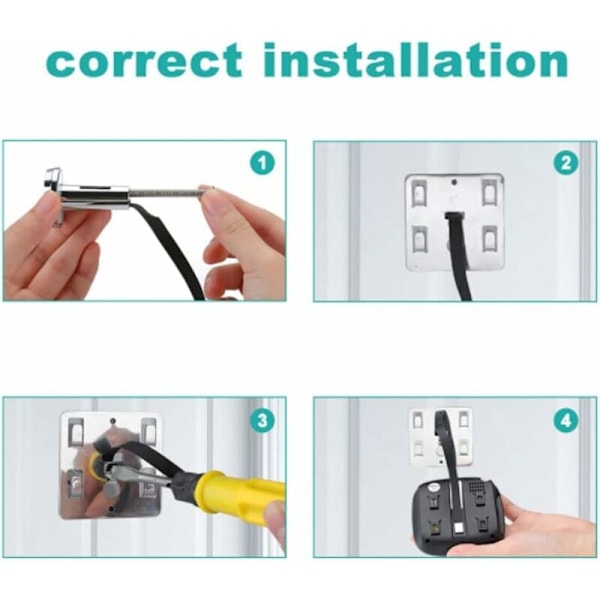 correct installation

1

2

3

4