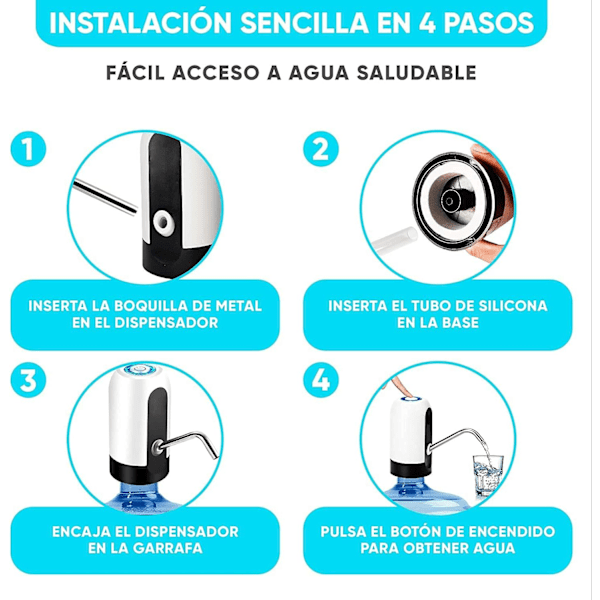 INSTALACIÓN SENCILLA EN 4 PASOS

FÁCIL ACCESO A AGUA SALUDABLE

1

INSERTA LA BOQUILLA DE METAL EN EL DISPENSADOR

2

INSERTA EL TUBO DE SILICONA EN LA BASE

3

ENCAJA EL DISPENSADOR EN LA GARRAFA

4

PULSA EL BOTÓN DE ENCENDIDO PARA OBTENER AGUA