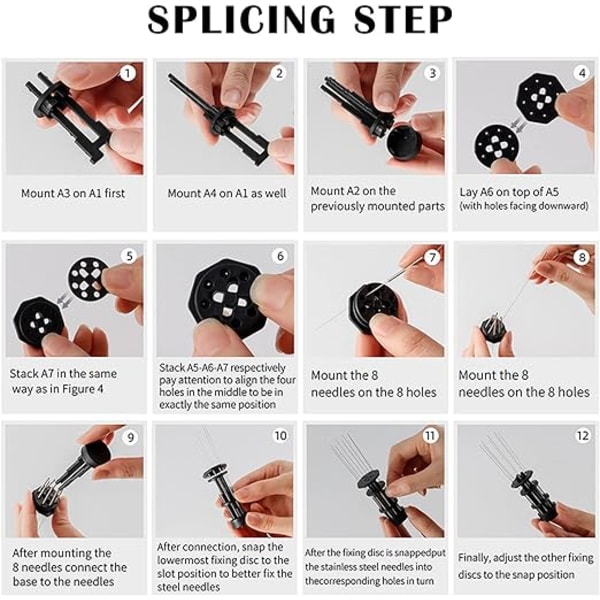 SPLICING STEP

1
Mount A3 on A1 first

2
Mount A4 on A1 as well

3
Mount A2 on the previously mounted parts

4
Lay A6 on top of A5 (with holes facing downward)

5
Stack A7 in the same way as in Figure 4

6
Stack A5-A6-A7 respectively pay attention to align the four holes in the middle to be in exactly the same position

7
Mount the 8 needles on the 8 holes

8
Mount the 8 needles on the 8 holes

9
After mounting the 8 needles connect the base to the needles

10
After connection, snap the lowermost fixing disc to the slot position to better fix the steel needles

11
After the fixing disc is snappedput the stainless steel needles into thecorresponding holes in turn

12
Finally, adjust the other fixing discs to the snap position