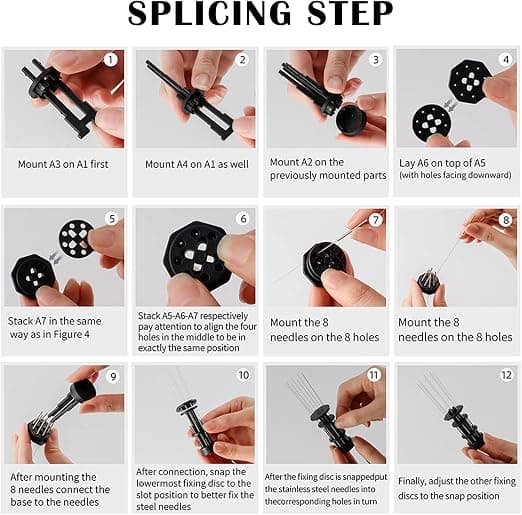 SPLICING STEP

1

Mount A3 on A1 first

2

Mount A4 on A1 as well

3

Mount A2 on the previously mounted parts

4

Lay A6 on top of A5 (with holes facing downward)

5

Stack A7 in the same way as in Figure 4

6

Stack A5-A6-A7 respectively pay attention to align the four holes in the middle to be in exactly the same position

7

Mount the 8 needles on the 8 holes

8

Mount the 8 needles on the 8 holes

9

After mounting the 8 needles connect the base to the needles

10

After connection, snap the lowermost fixing disc to the slot position to better fix the steel needles

11

After the fixing disc is snappedput the stainless steel needles into thecorresponding holes in turn

12

Finally, adjust the other fixing discs to the snap position