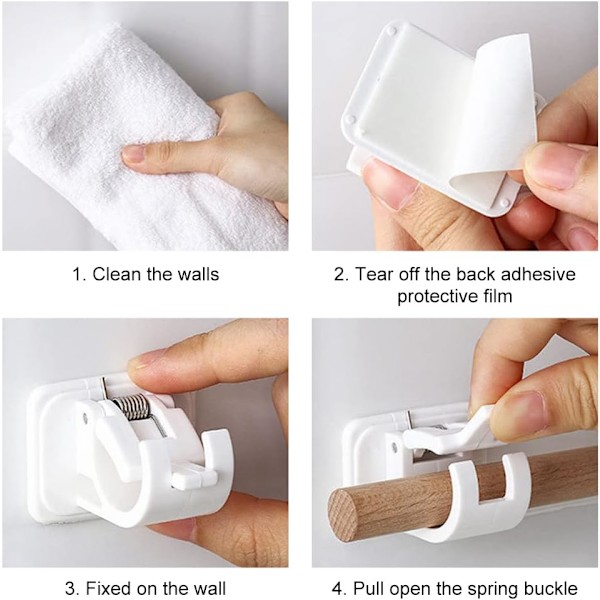 1. Clean the walls

2. Tear off the back adhesive protective film

3. Fixed on the wall

4. Pull open the spring buckle