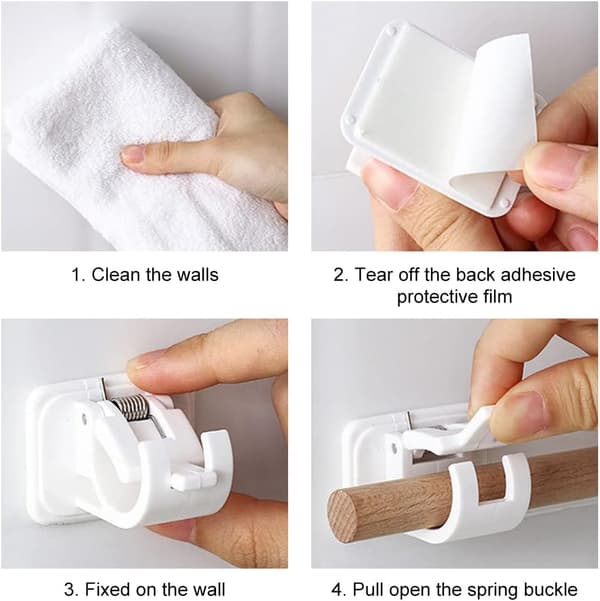 1. Clean the walls

2. Tear off the back adhesive protective film

3. Fixed on the wall

4. Pull open the spring buckle