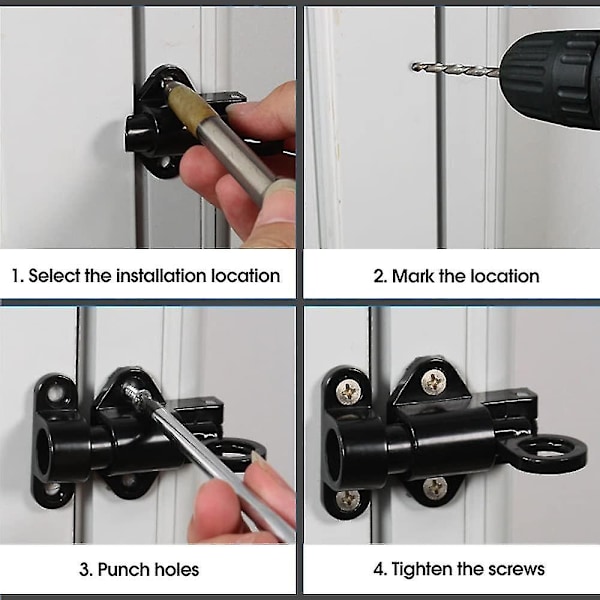 1. Select the installation location

2. Mark the location

3. Punch holes

4. Tighten the screws