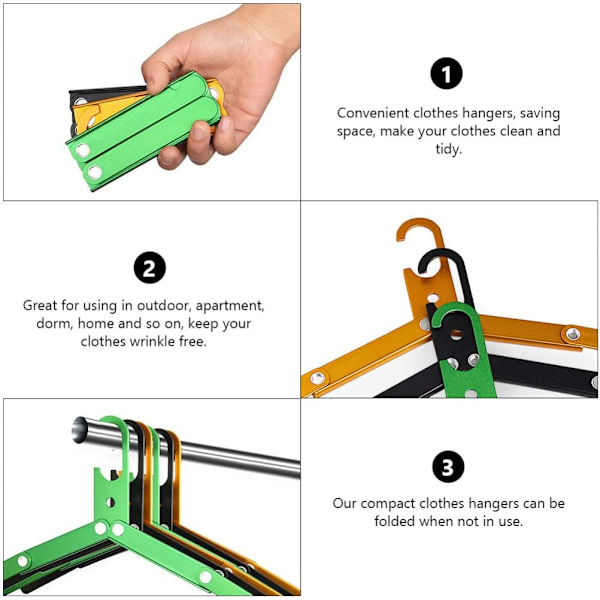 1

Convenient clothes hangers, saving space, make your clothes clean and tidy.

2

Great for using in outdoor, apartment, dorm, home and so on, keep your clothes wrinkle free.

3

Our compact clothes hangers can be folded when not in use.