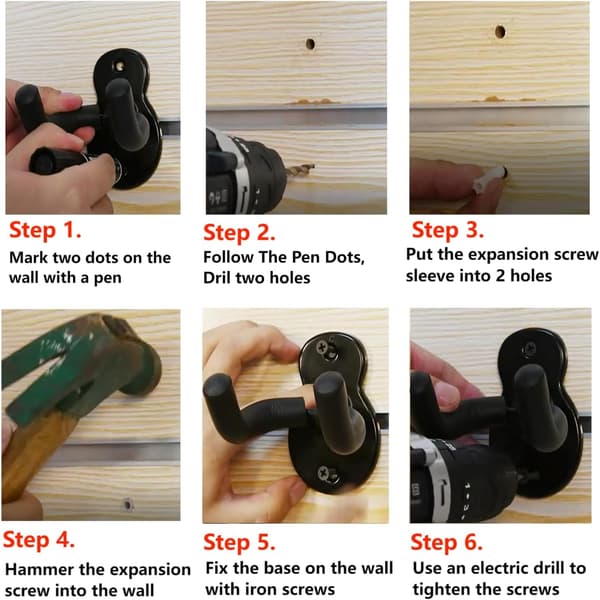 Step 1.
Mark two dots on the wall with a pen

Step 2.
Follow The Pen Dots, Dril two holes

Step 3.
Put the expansion screw sleeve into 2 holes

Step 4.
Hammer the expansion screw into the wall

Step 5.
Fix the base on the wall with iron screws

Step 6.
Use an electric drill to tighten the screws