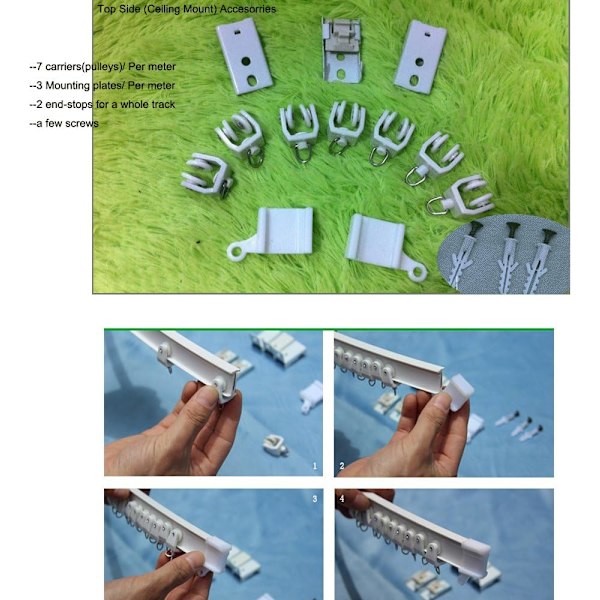 Top Side (Ceiling Mount) Accesorries

--7 carriers(pulleys)/ Per meter
--3 Mounting plates/ Per meter
--2 end-stops for a whole track
--a few screws

1

2

3

4