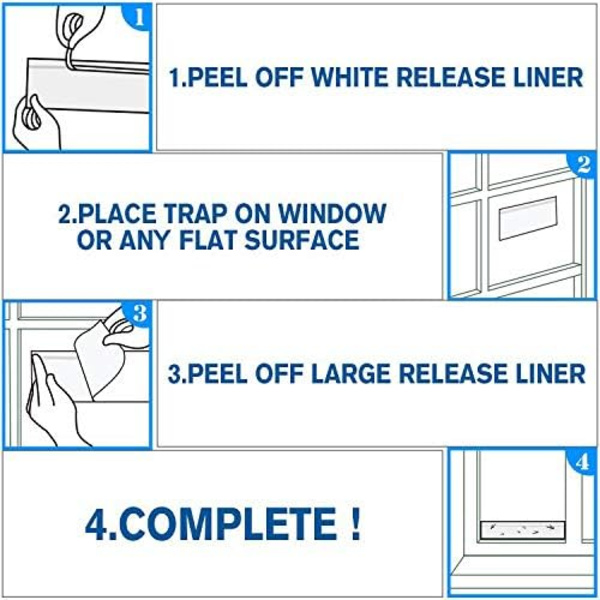 1

1.PEEL OFF WHITE RELEASE LINER

2.PLACE TRAP ON WINDOW OR ANY FLAT SURFACE

2

3

3.PEEL OFF LARGE RELEASE LINER

4.COMPLETE !

4