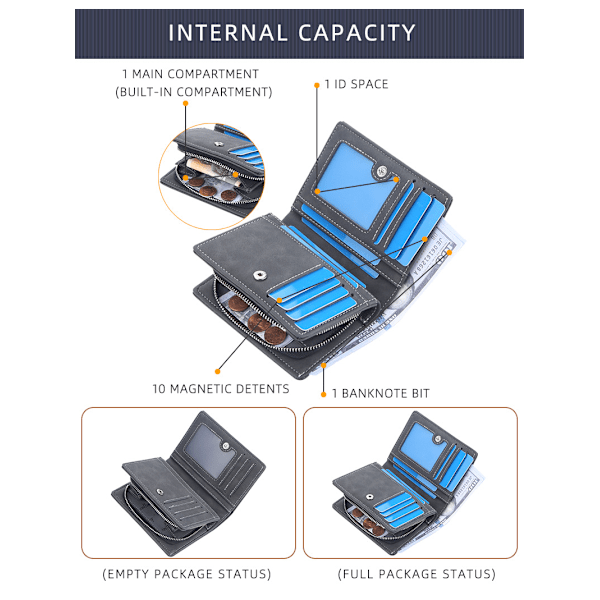 INTERNAL CAPACITY

1 MAIN COMPARTMENT
(BUILT-IN COMPARTMENT)

1 ID SPACE

10 MAGNETIC DETENTS

1 BANKNOTE BIT

(EMPTY PACKAGE STATUS)

(FULL PACKAGE STATUS)