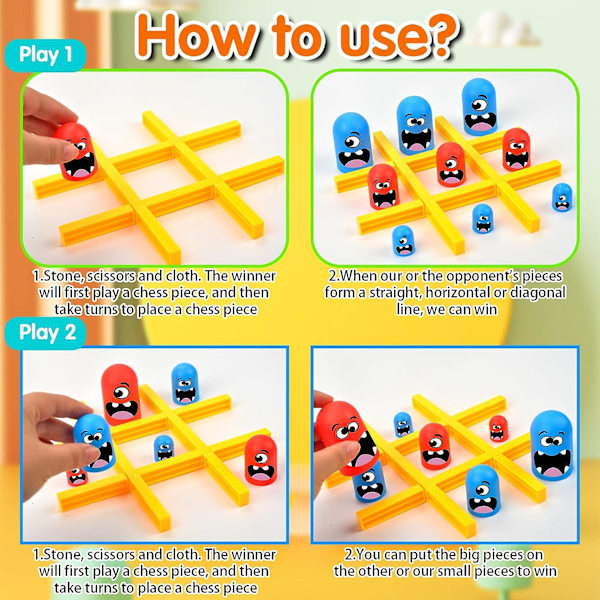 How to use?

Play 1

1.Stone, scissors and cloth. The winner will first play a chess piece, and then take turns to place a chess piece

2.When our or the opponent's pieces form a straight, horizontal or diagonal line, we can win

Play 2

1.Stone, scissors and cloth. The winner will first play a chess piece, and then take turns to place a chess piece

2.You can put the big pieces on the other or our small pieces to win