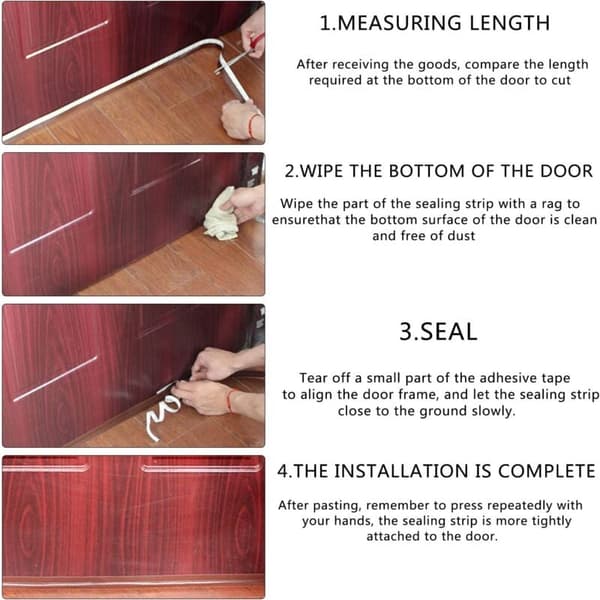 1.MEASURING LENGTH

After receiving the goods, compare the length required at the bottom of the door to cut

2.WIPE THE BOTTOM OF THE DOOR

Wipe the part of the sealing strip with a rag to ensurethat the bottom surface of the door is clean and free of dust

3.SEAL

Tear off a small part of the adhesive tape to align the door frame, and let the sealing strip close to the ground slowly.

4.THE INSTALLATION IS COMPLETE

After pasting, remember to press repeatedly with your hands, the sealing strip is more tightly attached to the door.