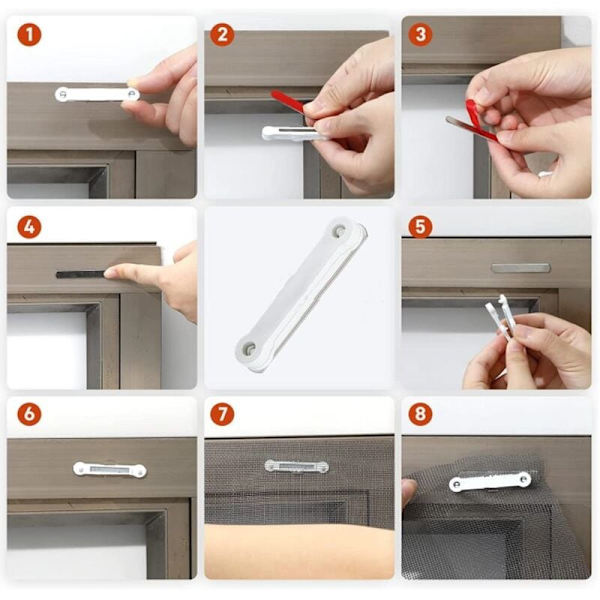 1
2
3
4
5
6
7
8