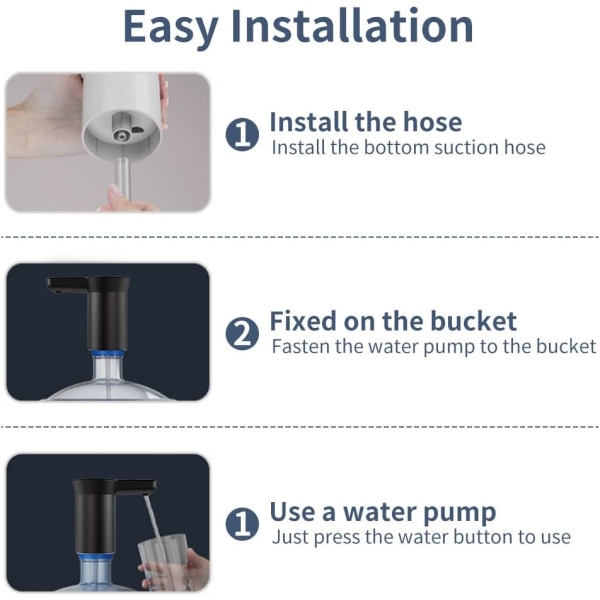 Easy Installation

1 Install the hose
Install the bottom suction hose

2 Fixed on the bucket
Fasten the water pump to the bucket

1 Use a water pump
Just press the water button to use