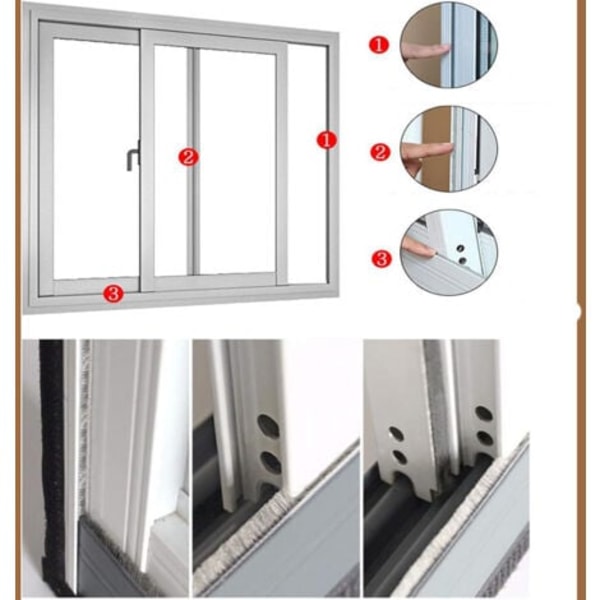 2
1
3
1
2
3