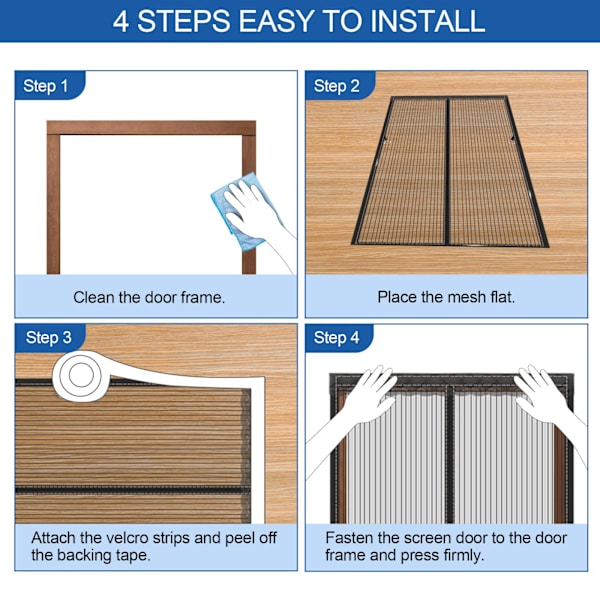 4 STEPS EASY TO INSTALL

Step 1

Clean the door frame.

Step 2

Place the mesh flat.

Step 3

Attach the velcro strips and peel off the backing tape.

Step 4

Fasten the screen door to the door frame and press firmly.