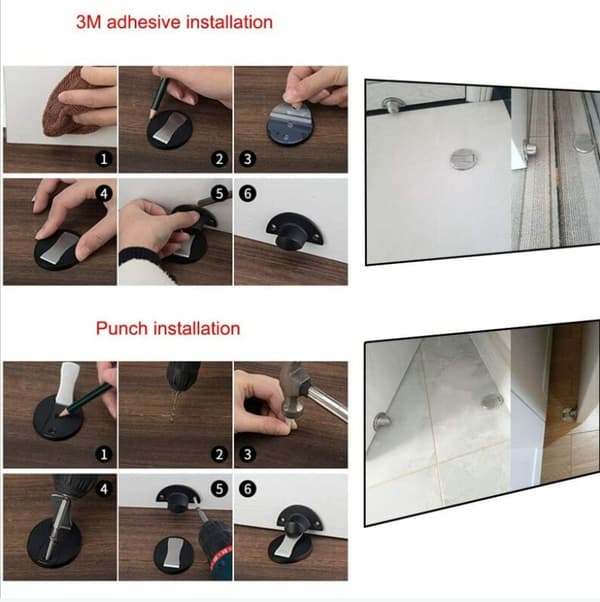 3M adhesive installation

1 2 3
4 5 6

Punch installation

1 2 3
4 5 6