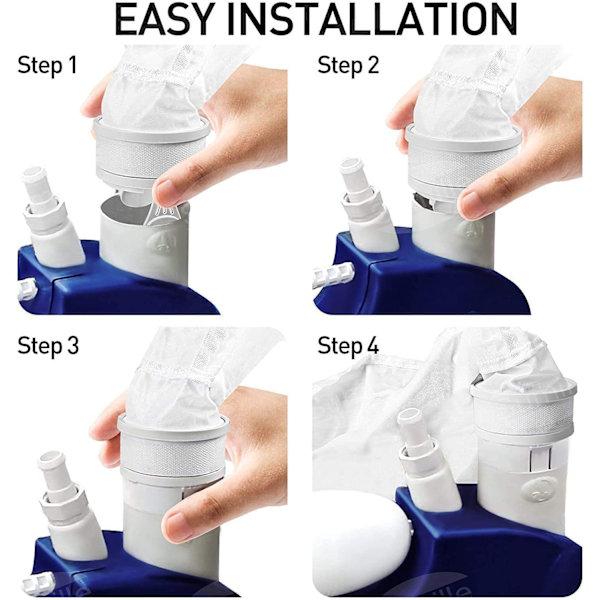 EASY INSTALLATION

Step 1

Step 2

Step 3

Step 4