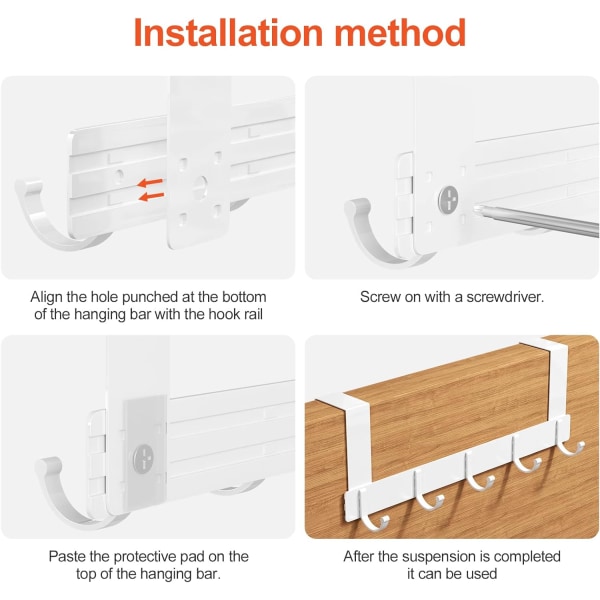 Installation method

Align the hole punched at the bottom of the hanging bar with the hook rail

Screw on with a screwdriver.

Paste the protective pad on the top of the hanging bar.

After the suspension is completed it can be used