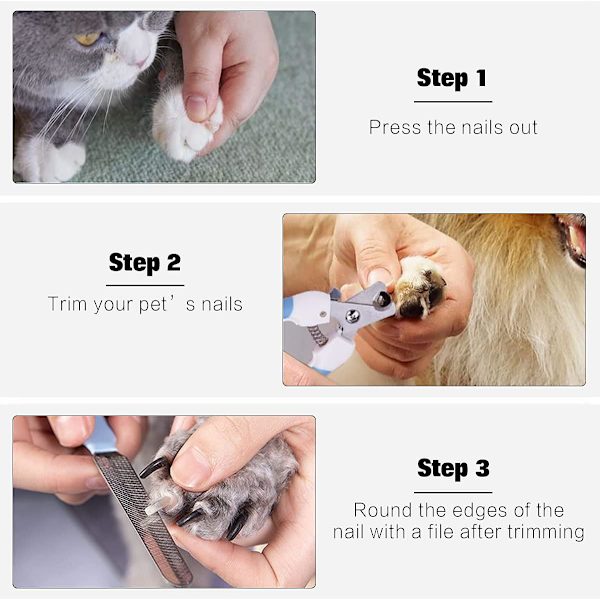 Step 1

Press the nails out

Step 2

Trim your pet’s nails

Step 3

Round the edges of the nail with a file after trimming