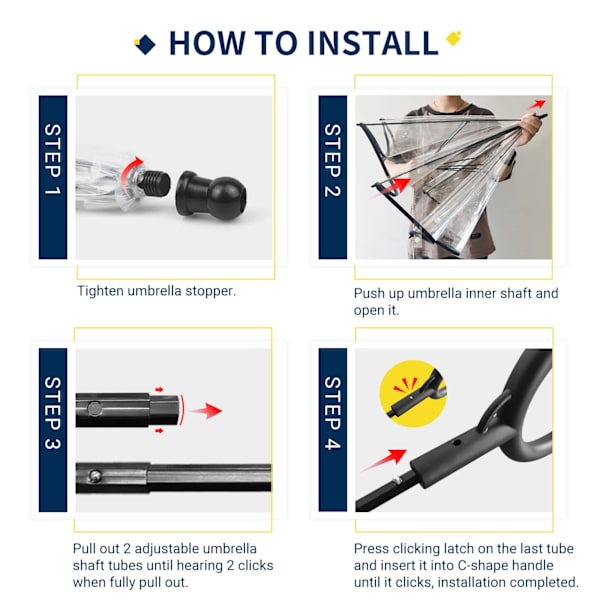 HOW TO INSTALL

STEP 1

Tighten umbrella stopper.

STEP 2

Push up umbrella inner shaft and open it.

STEP 3

Pull out 2 adjustable umbrella shaft tubes until hearing 2 clicks when fully pull out.

STEP 4

Press clicking latch on the last tube and insert it into C-shape handle until it clicks, installation completed.