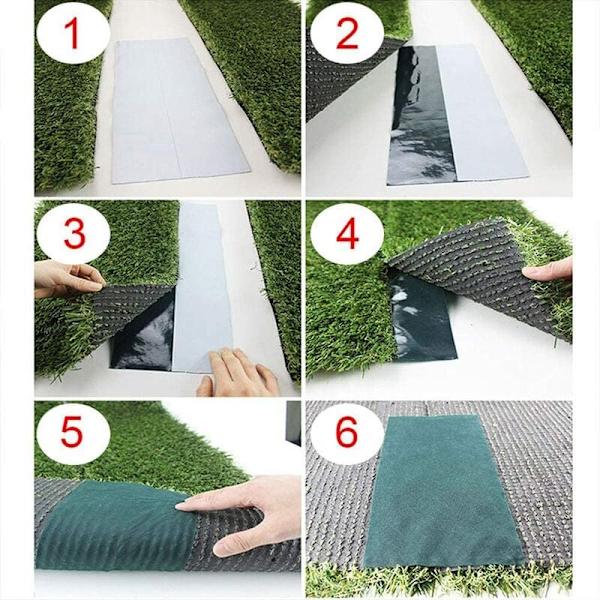 1

2

3

4

5

6